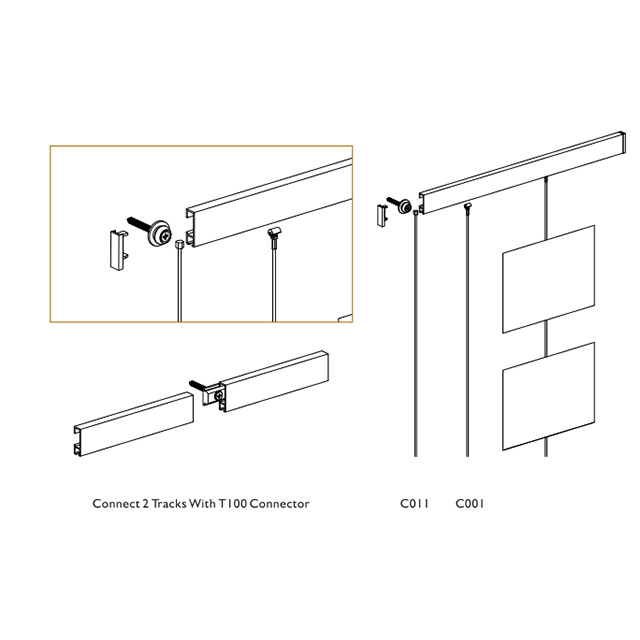 Connect 2 Tracks With T100 Connector

C011 C001